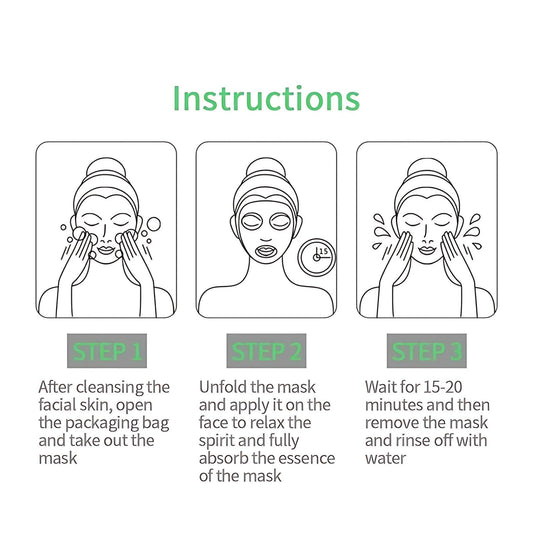 Instructions

15

STEP 1

After cleansing the facial skin, open the packaging bag and take out the mask

STEP 2

Unfold the mask and apply it on the face to relax the spirit and fully absorb the essence of the mask

STEP 3

Wait for 15-20 minutes and then remove the mask and rinse off with water