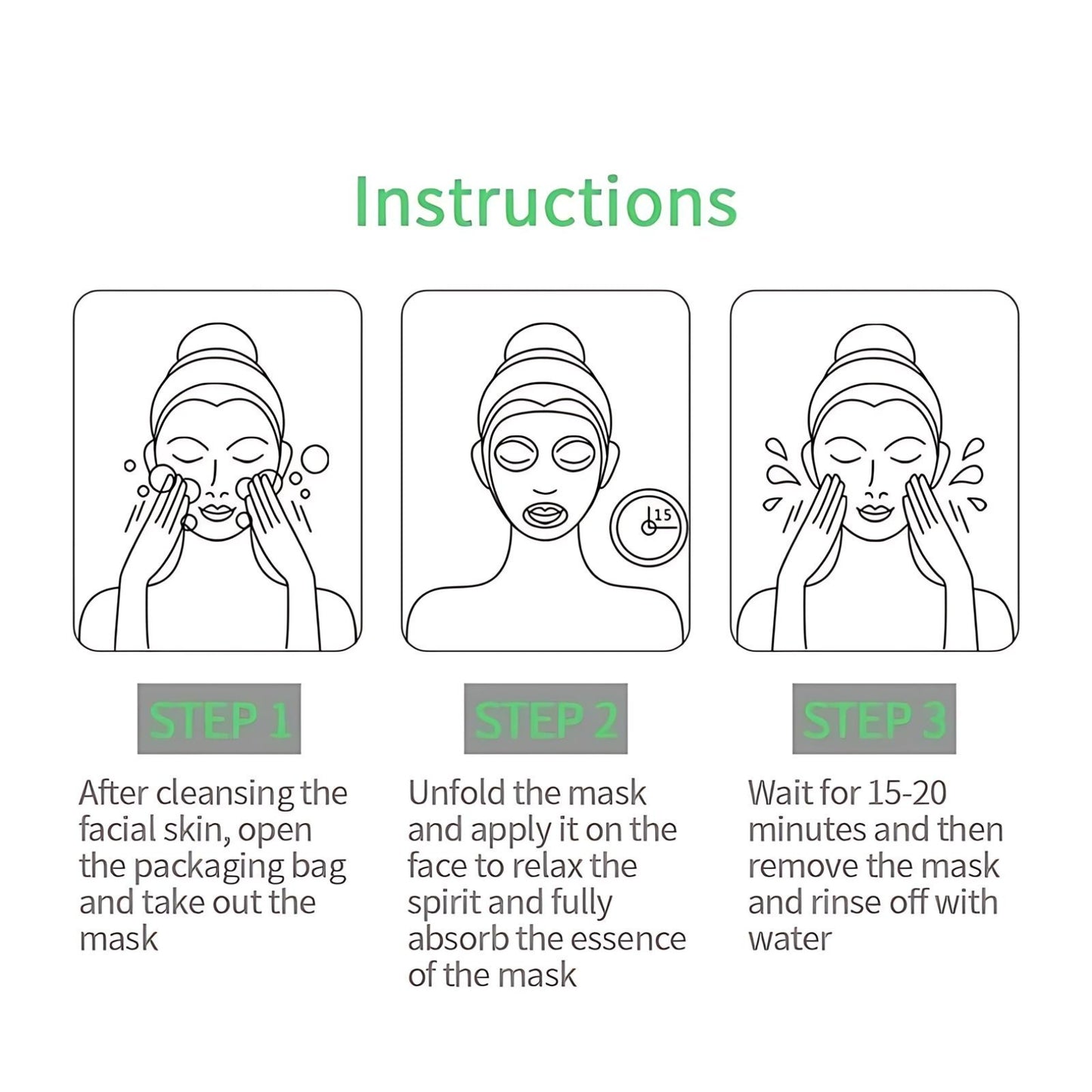 Instructions

15

STEP 1

After cleansing the facial skin, open the packaging bag and take out the mask

STEP 2

Unfold the mask and apply it on the face to relax the spirit and fully absorb the essence of the mask

STEP 3

Wait for 15-20 minutes and then remove the mask and rinse off with water